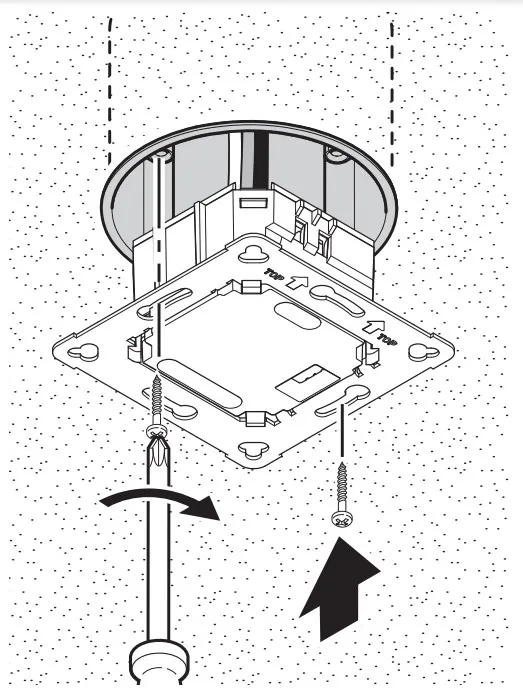 TOP

TOP