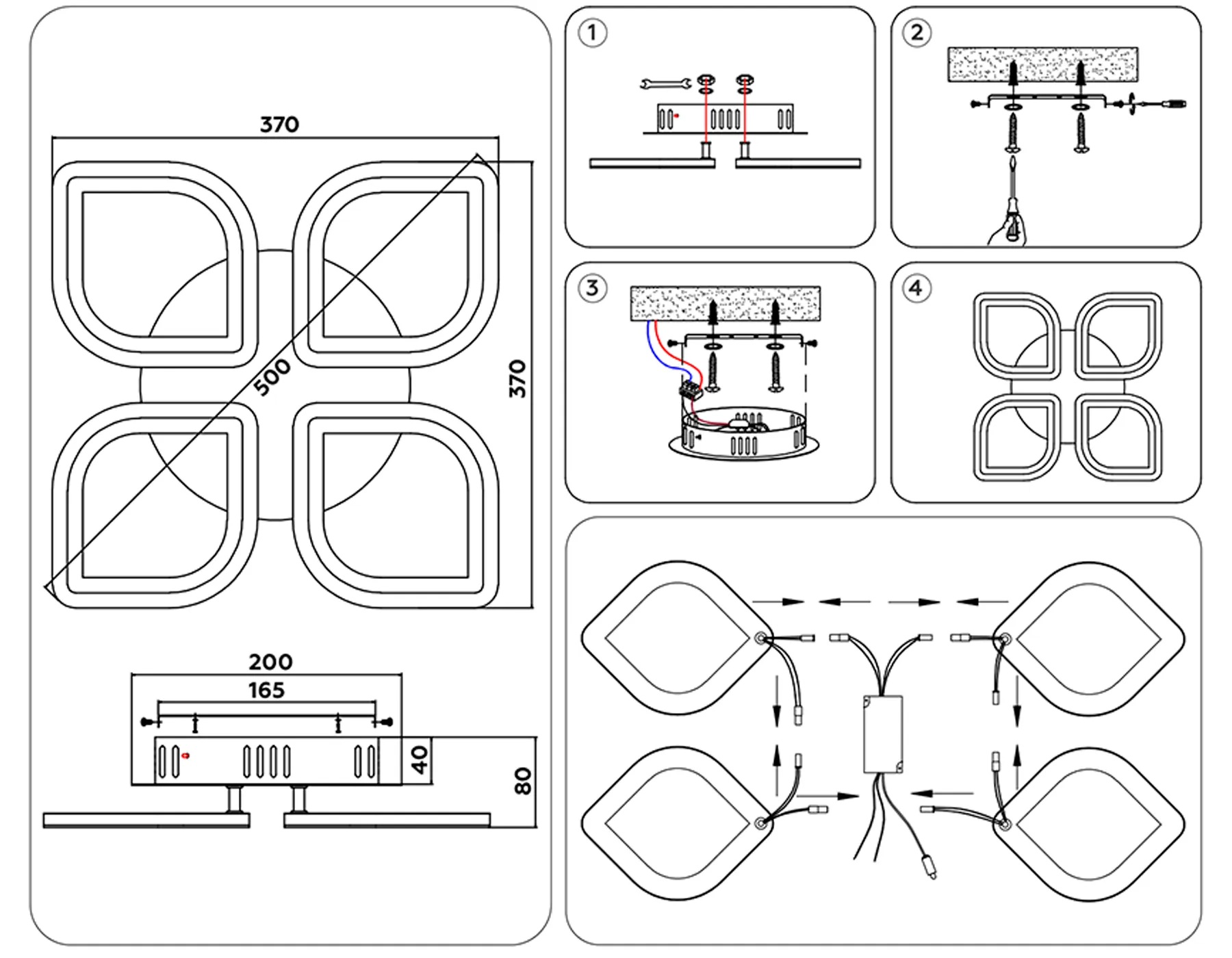 370

500

370

200

165

40

80

1

2

3

4