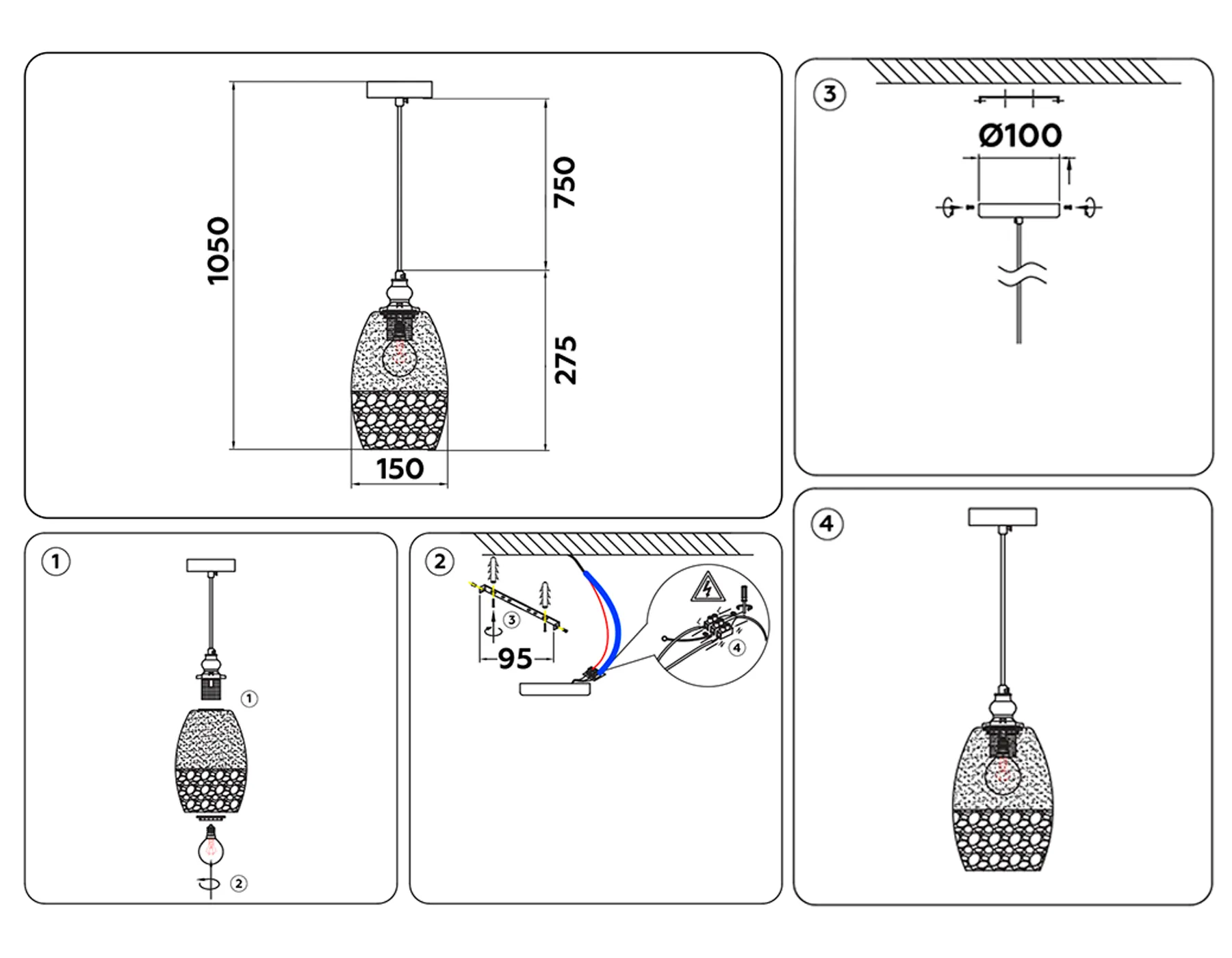 1050
750
275
150

3
Ø100

1
1
2

2
3
95
4

4