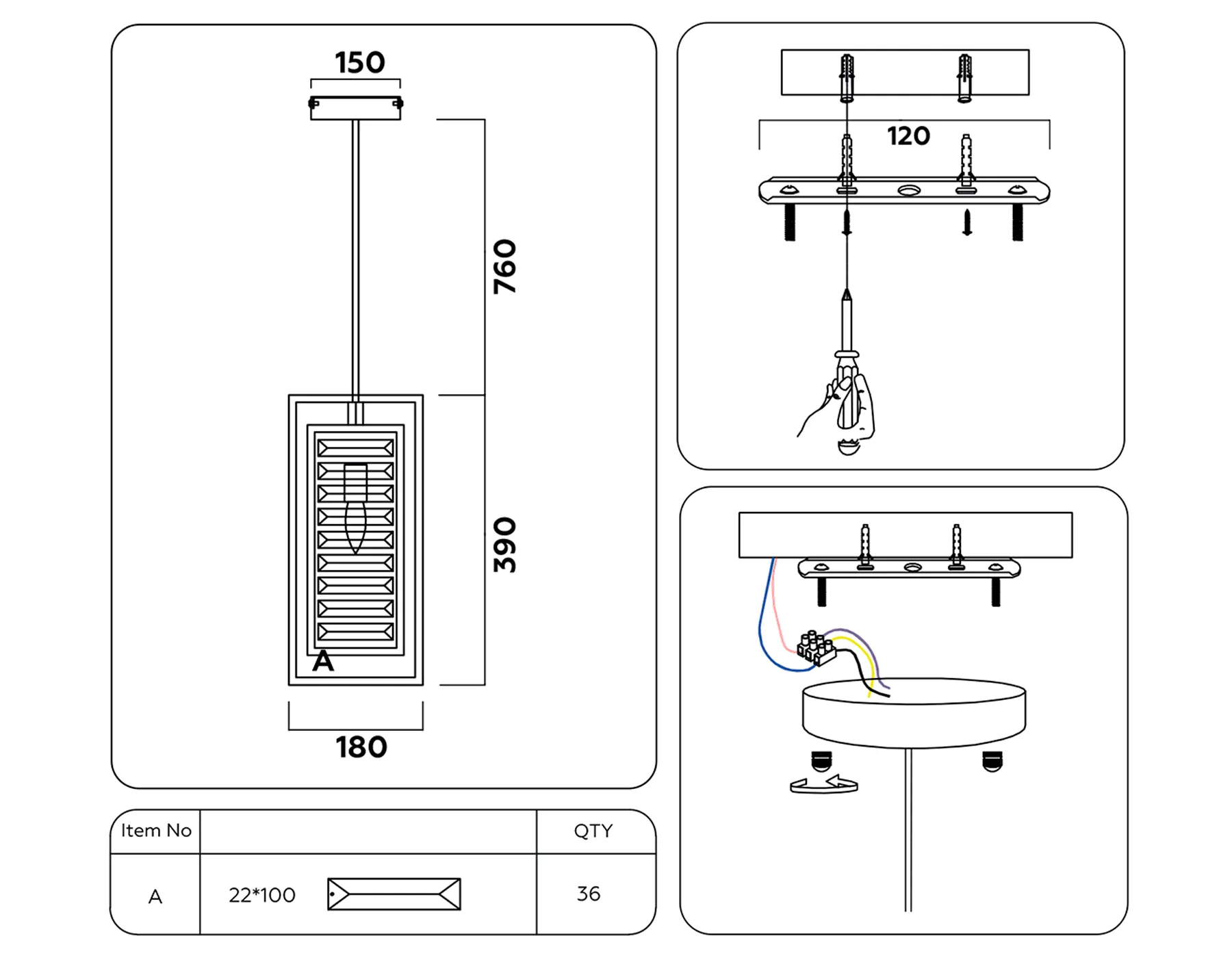 150

760

390

A

180

| Item No |  | QTY |
|---|---|---|
| A | 22*100 | 36 |

120