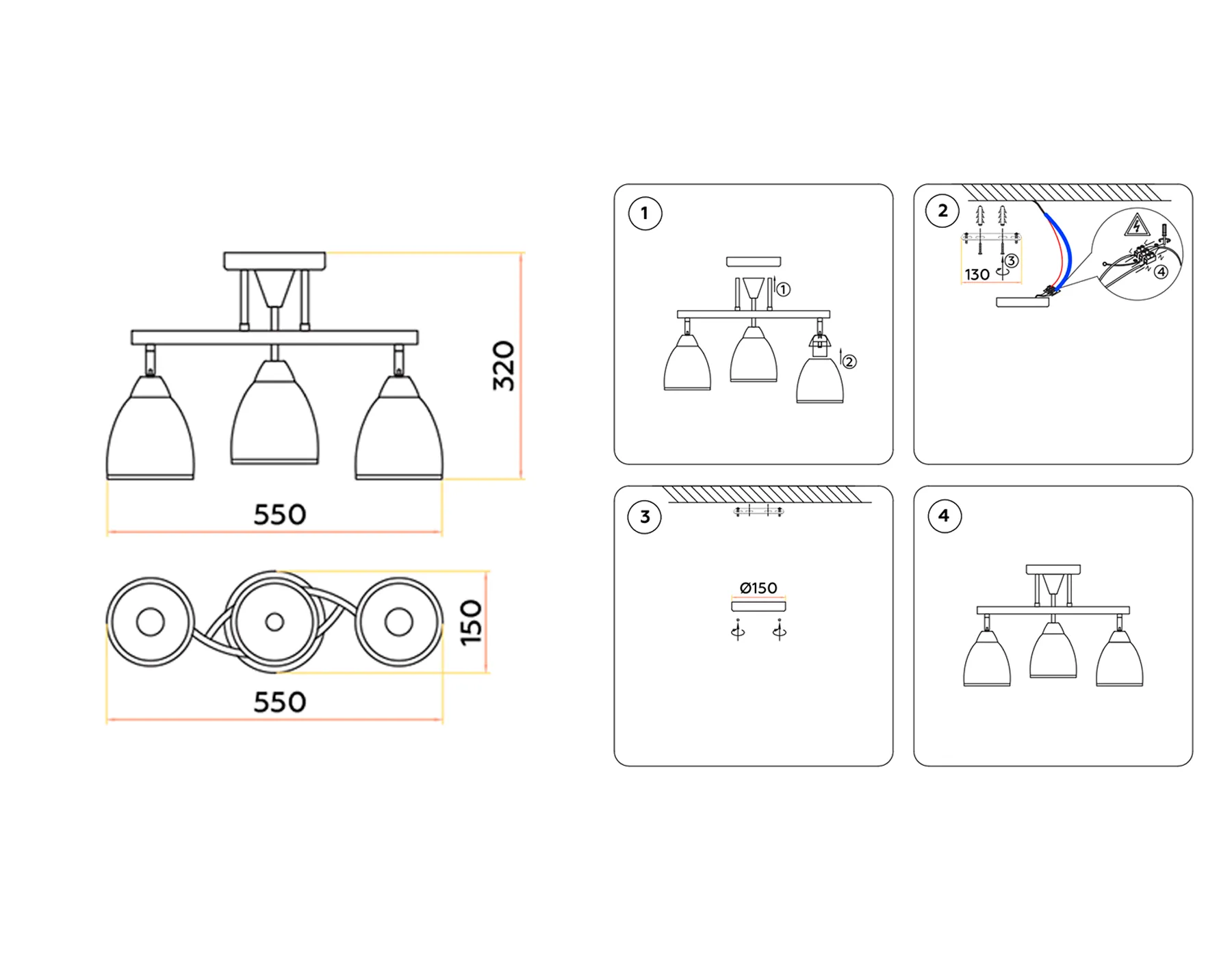 320

550

150

550

1

①

②

2

130

③

④

3

Ø150

4